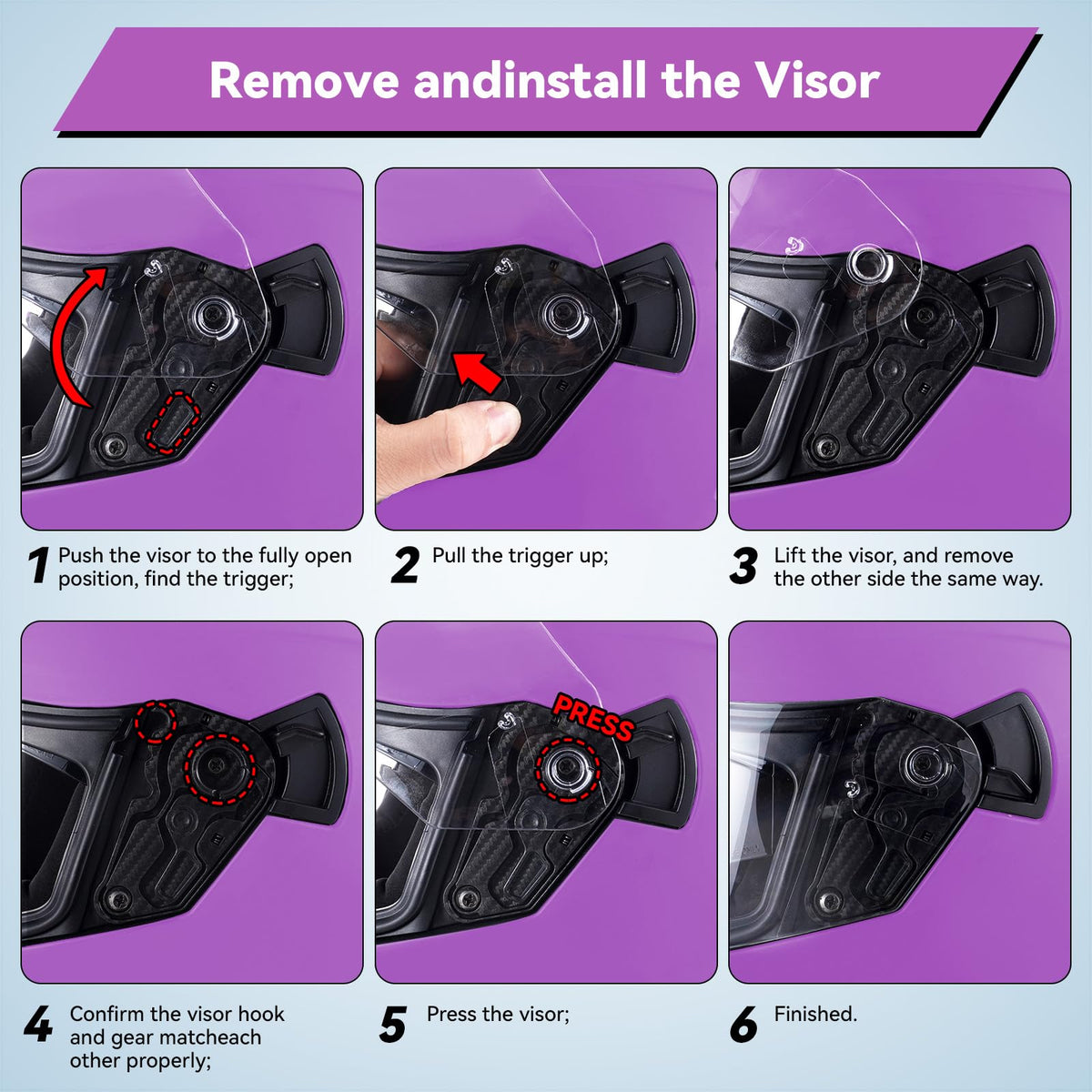 Remove andinstall the Visor

1 Push the visor to the fully open position, find the trigger;

2 Pull the trigger up;

3 Lift the visor, and remove the other side the same way.

PRESS

4 Confirm the visor hook and gear matcheach other properly;

5 Press the visor;

6 Finished.